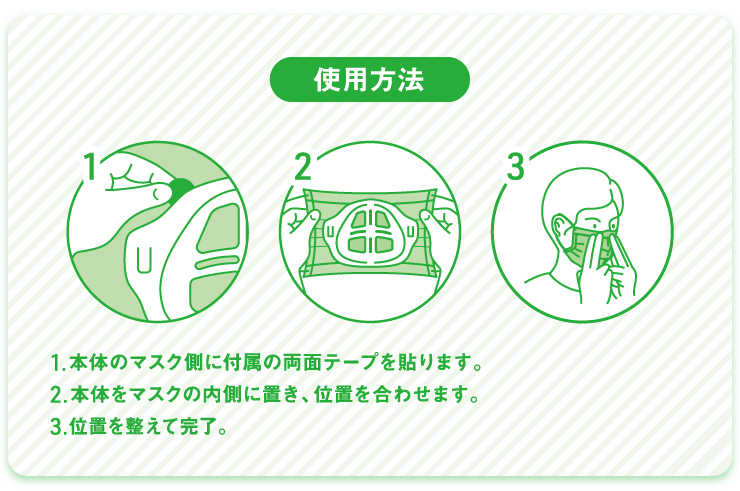 使用方法

1

2

3

1.本体のマスク側に付属の両面テープを貼ります。
2.本体をマスクの内側に置き、位置を合わせます。
3.位置を整えて完了。